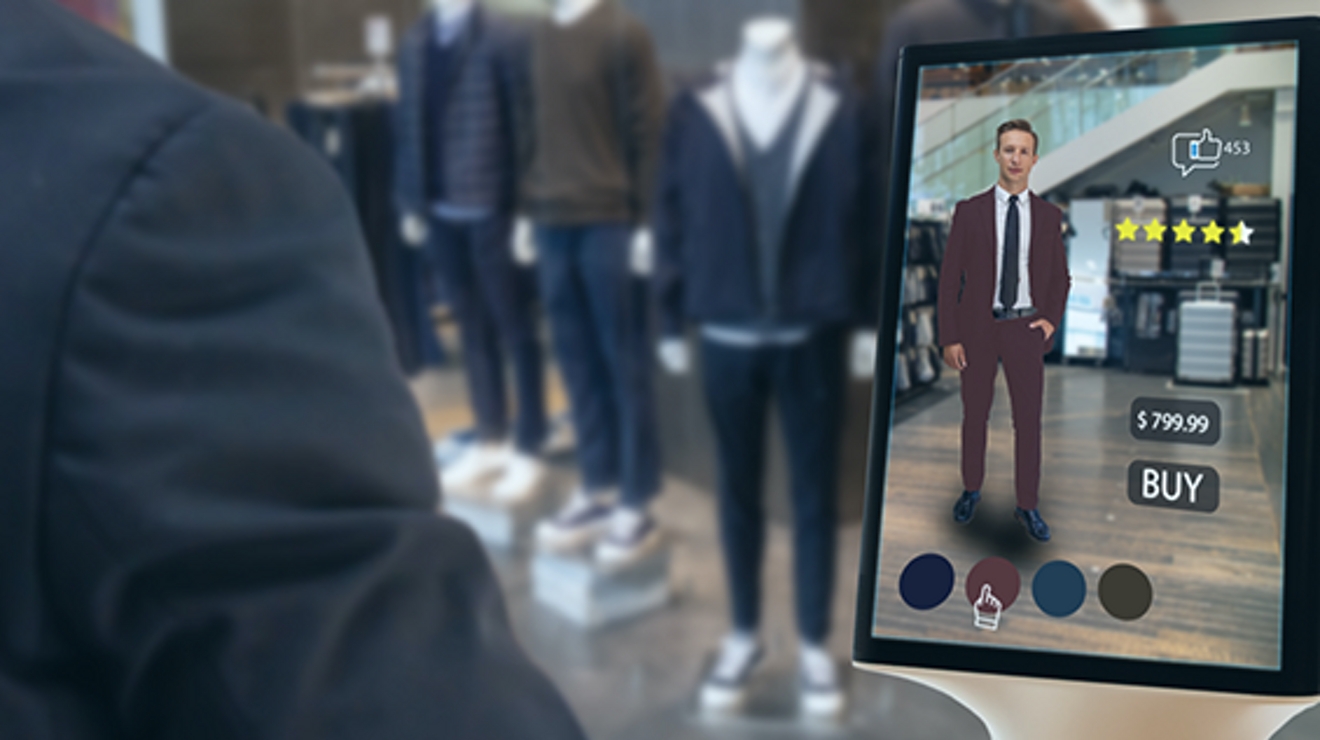 453

$ 799.99

BUY