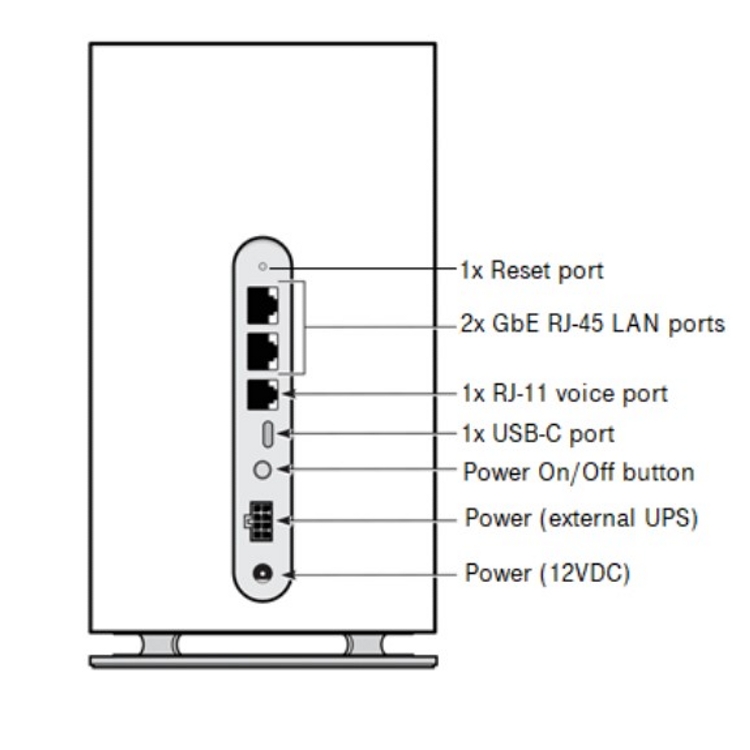 1x Reset port

2x GbE RJ-45 LAN ports

1x RJ-11 voice port

1x USB-C port

Power On/Off button

Power (external UPS)

Power (12VDC)